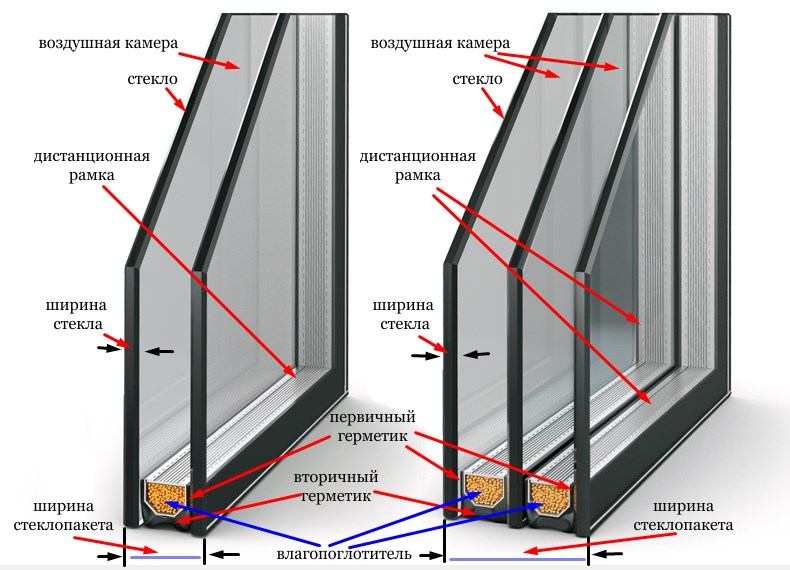 воздушная камера

стекло

дистанционная рамка

ширина стекла

ширина стеклопакета

воздушная камера

стекло

дистанционная рамка

ширина стекла

первичный герметик

вторичный герметик

влагопоглотитель

ширина стеклопакета